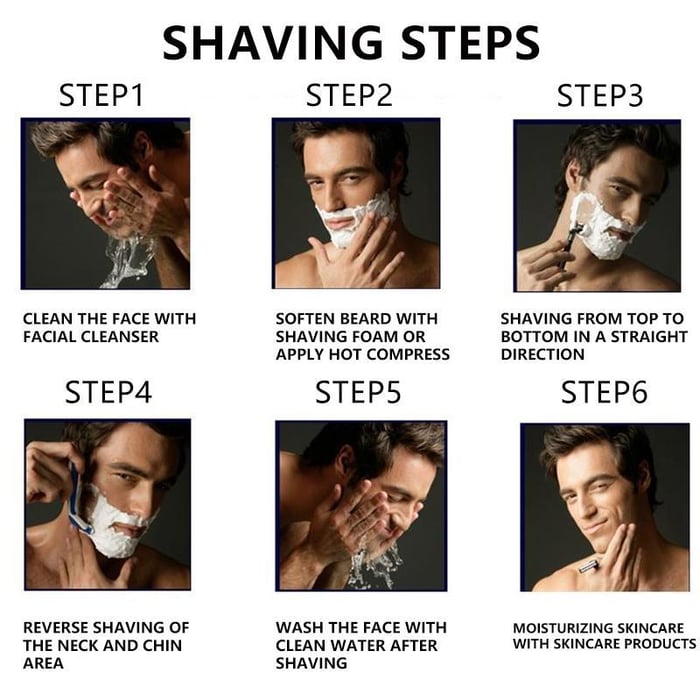 SHAVING STEPS

STEP1

CLEAN THE FACE WITH FACIAL CLEANSER

STEP2

SOFTEN BEARD WITH SHAVING FOAM OR APPLY HOT COMPRESS

STEP3

SHAVING FROM TOP TO BOTTOM IN A STRAIGHT DIRECTION

STEP4

REVERSE SHAVING OF THE NECK AND CHIN AREA

STEP5

WASH THE FACE WITH CLEAN WATER AFTER SHAVING

STEP6

MOISTURIZING SKINCARE WITH SKINCARE PRODUCTS