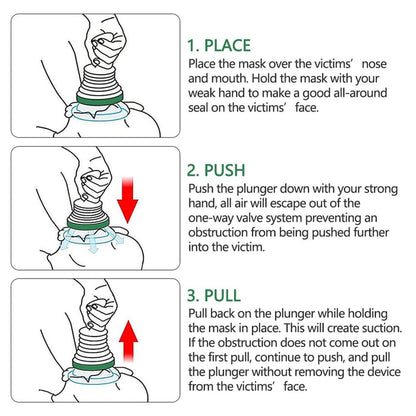 1. PLACE
Place the mask over the victims’ nose and mouth. Hold the mask with your weak hand to make a good all-around seal on the victims’ face.

2. PUSH
Push the plunger down with your strong hand, all air will escape out of the one-way valve system preventing an obstruction from being pushed further into the victim.

3. PULL
Pull back on the plunger while holding the mask in place. This will create suction. If the obstruction does not come out on the first pull, continue to push, and pull the plunger without removing the device from the victims’ face.