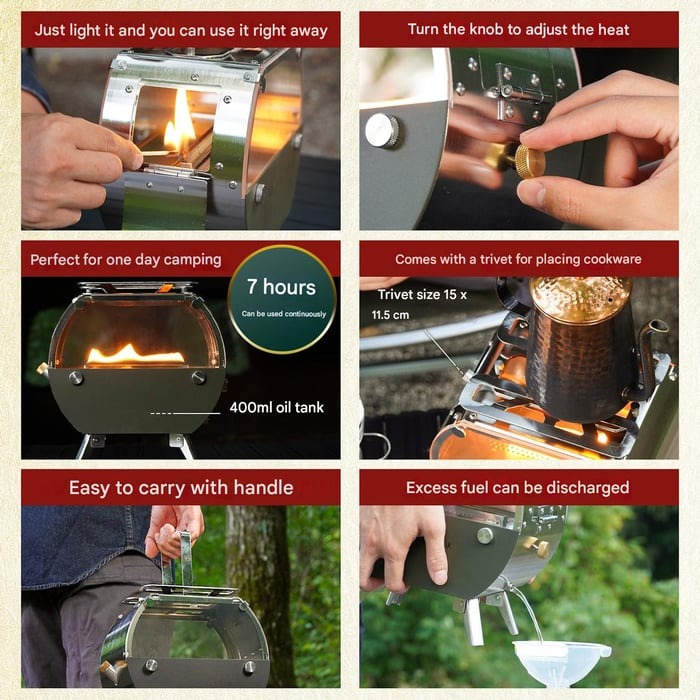 Just light it and you can use it right away

Turn the knob to adjust the heat

Perfect for one day camping

7 hours

Can be used continuously

400ml oil tank

Comes with a trivet for placing cookware

Trivet size 15 x 11.5 cm

Easy to carry with handle

Excess fuel can be discharged